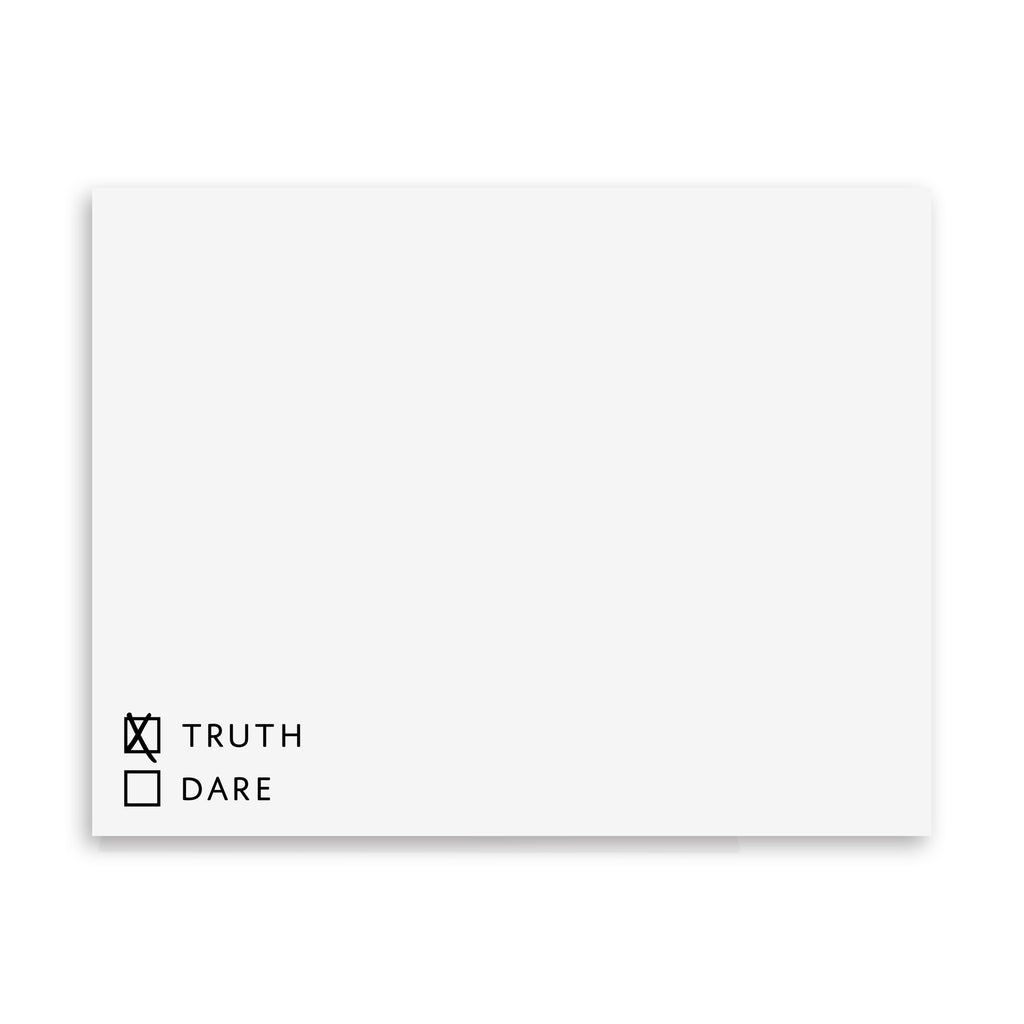 ☒ TRUTH
☐ DARE